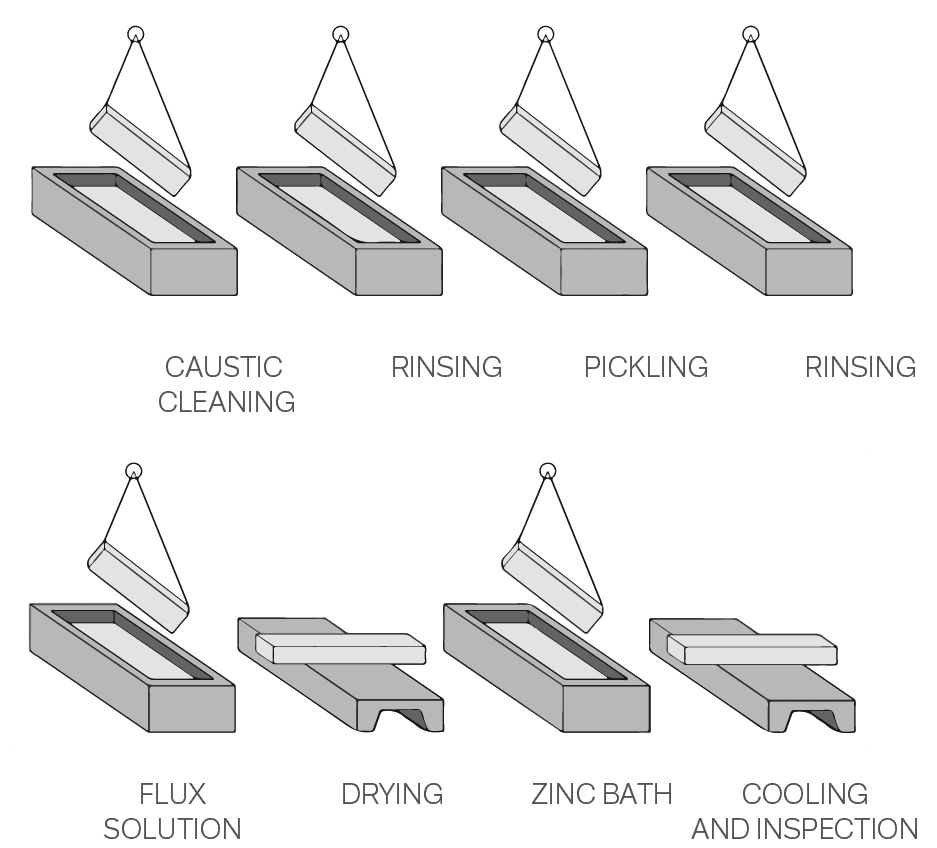 CAUSTIC CLEANING

RINSING

PICKLING

RINSING

FLUX SOLUTION

DRYING

ZINC BATH

COOLING AND INSPECTION